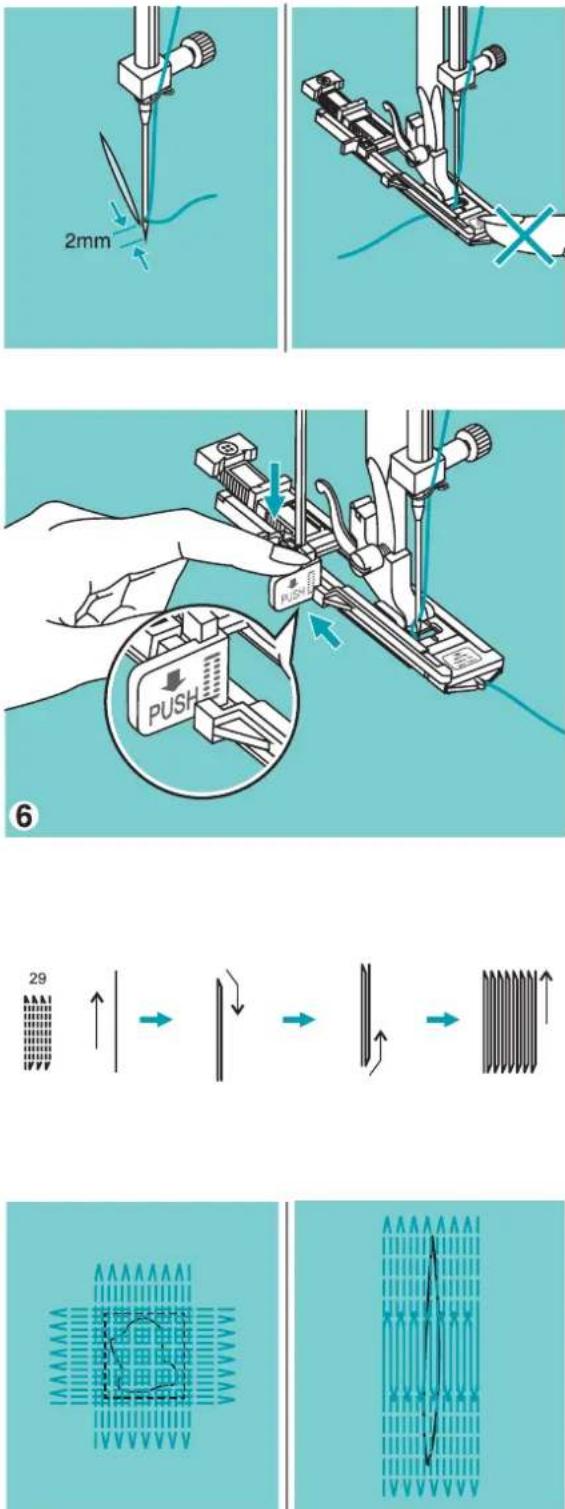 2mm

PUSH

PUSH

6

29