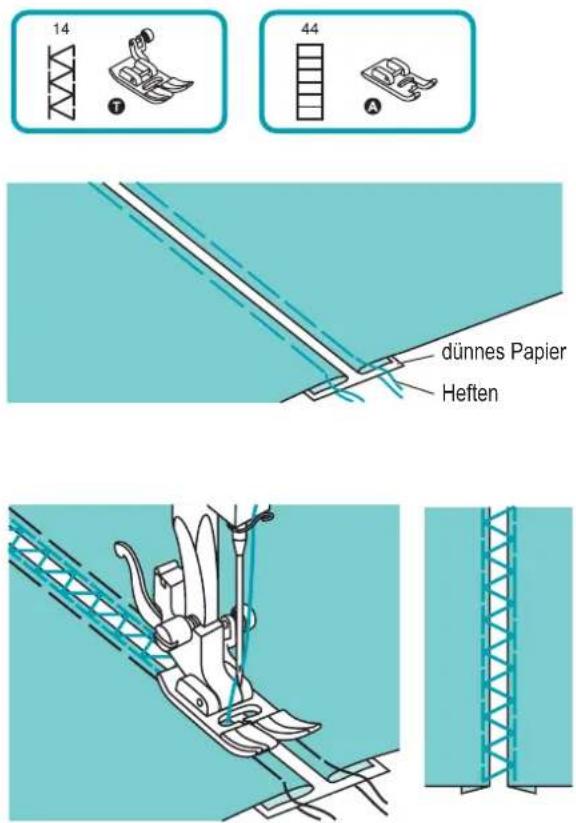 14

T

44

A

dünnes Papier

Heften