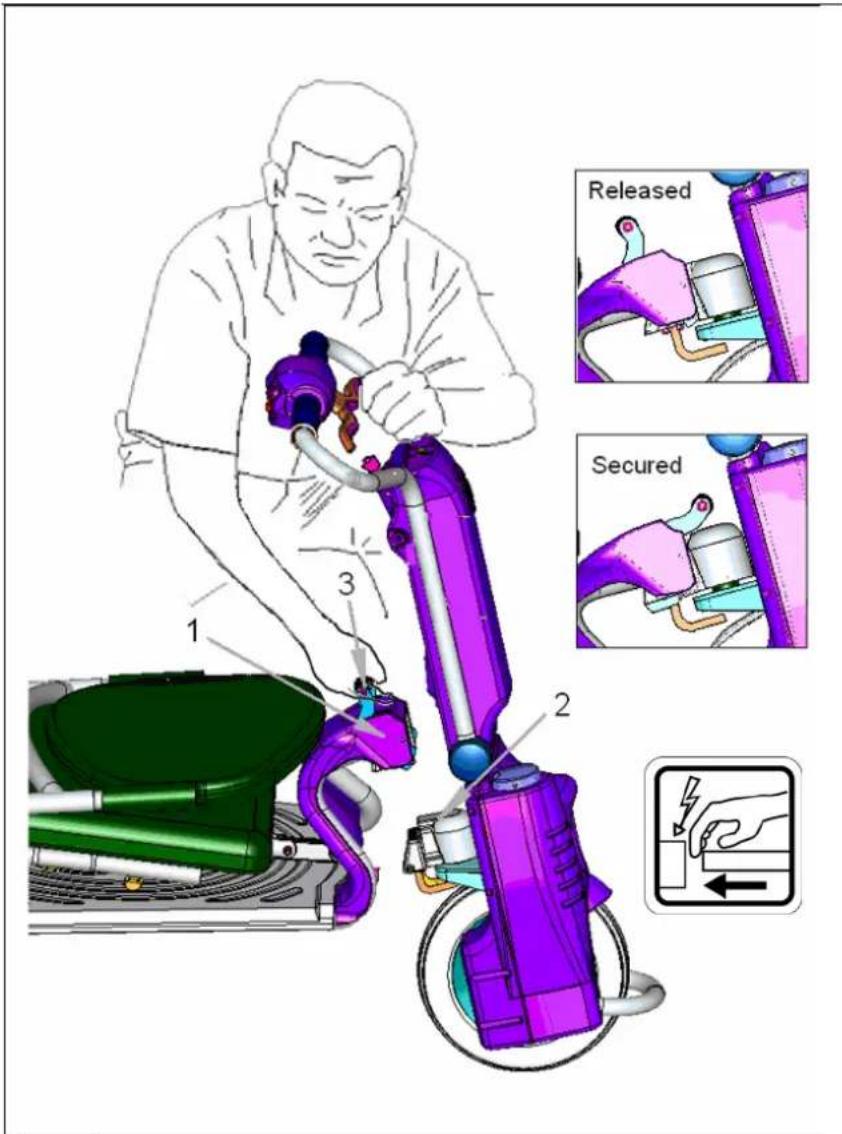 Released

Secured

3

1

2