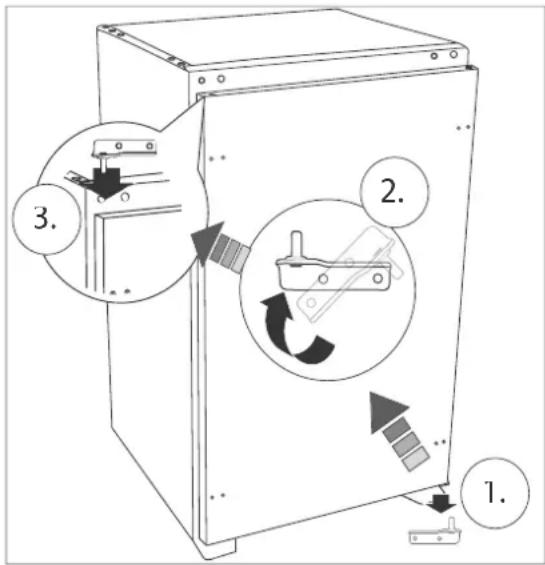 3.

2.

1.