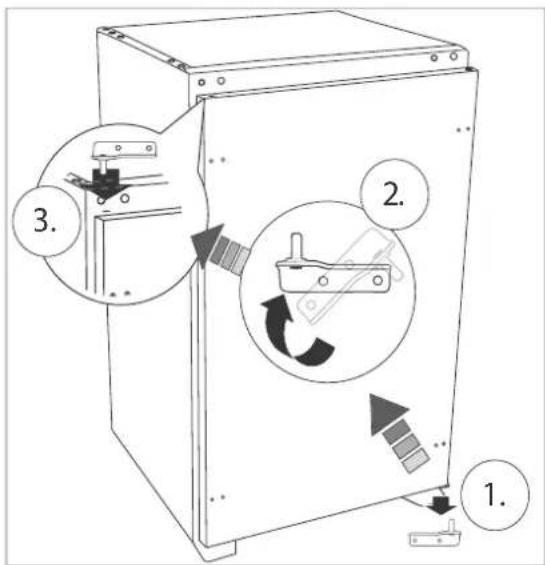 3.

2.

1.