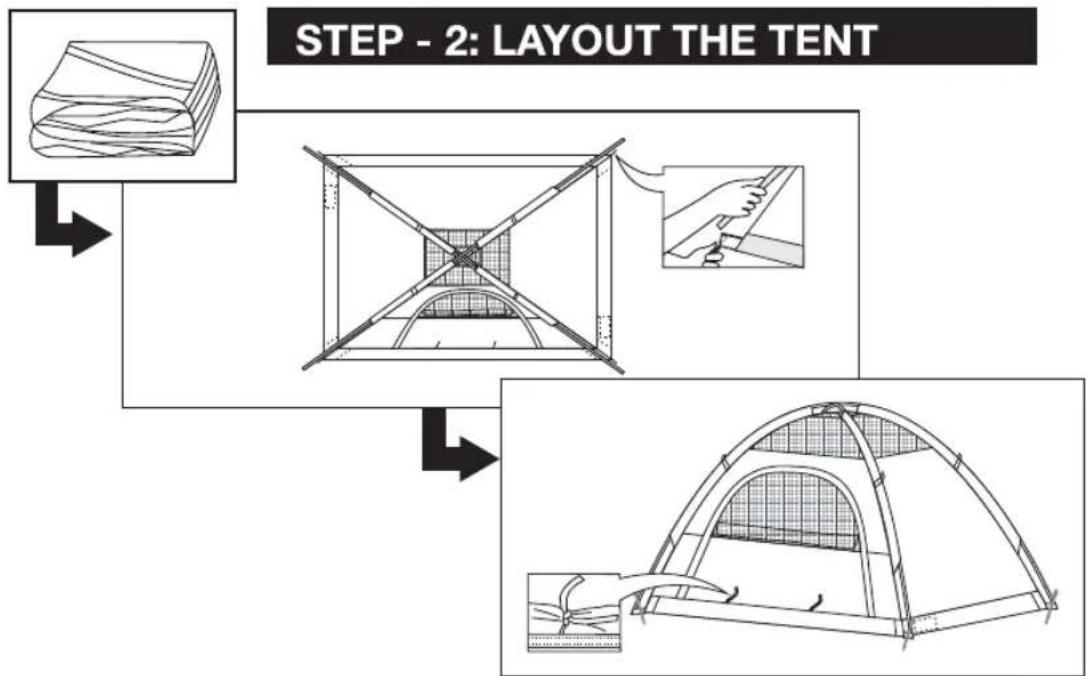 STEP - 2: LAYOUT THE TENT