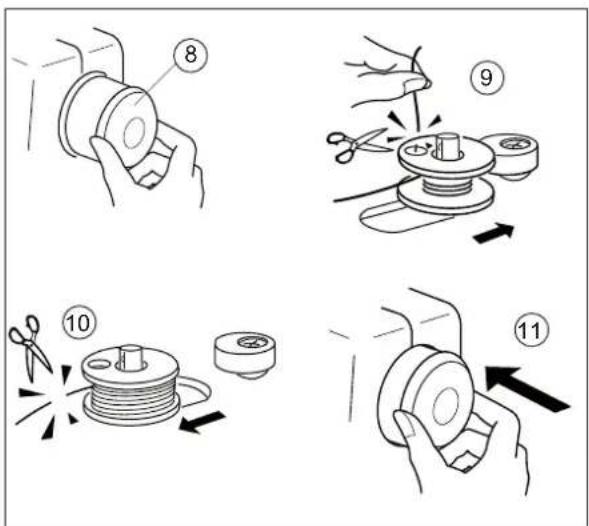 8

9

10

11