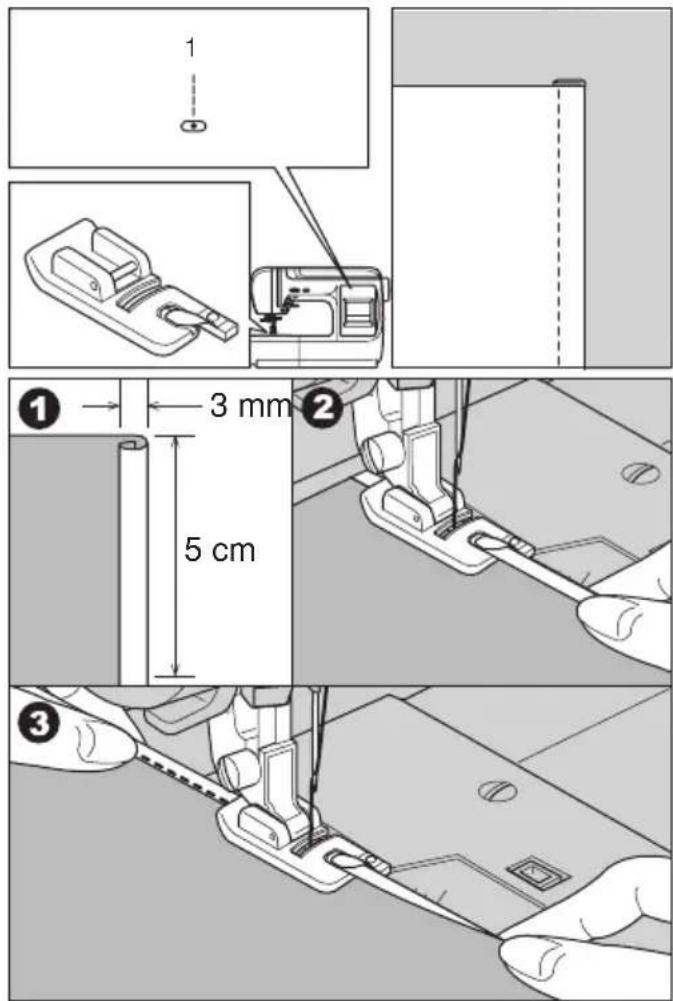 1

1
3 mm
2
5 cm

3