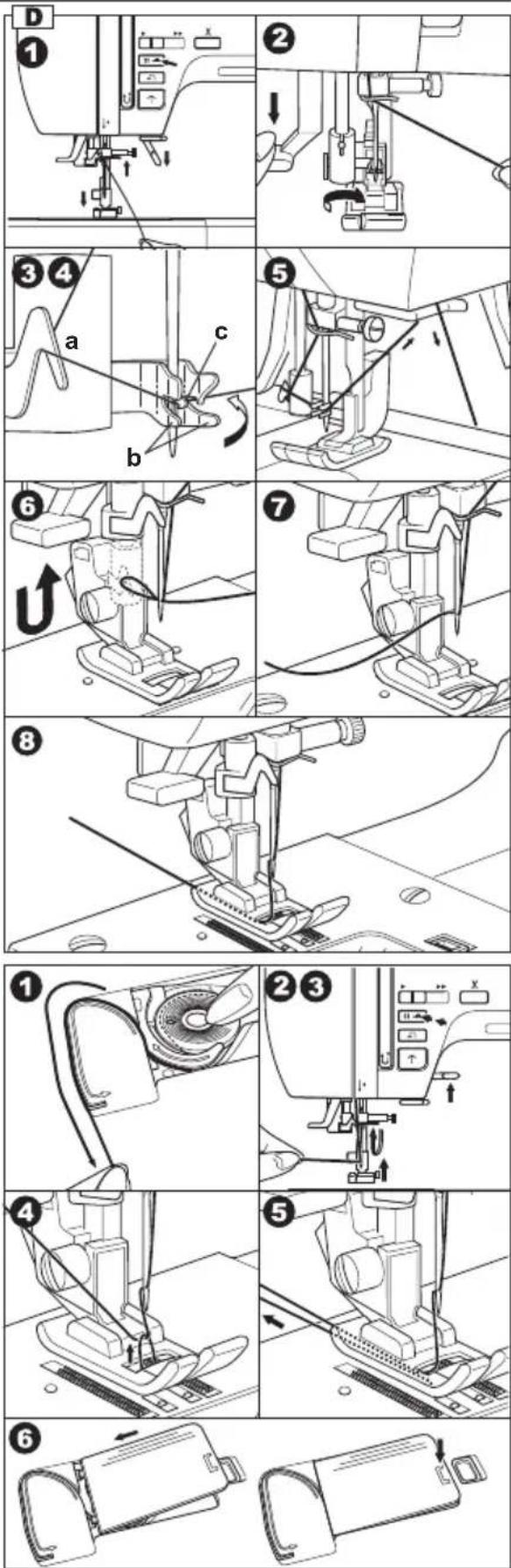 D
1
2
3 4
a
c
b
5
6
7
8
1
2 3
4
5
6