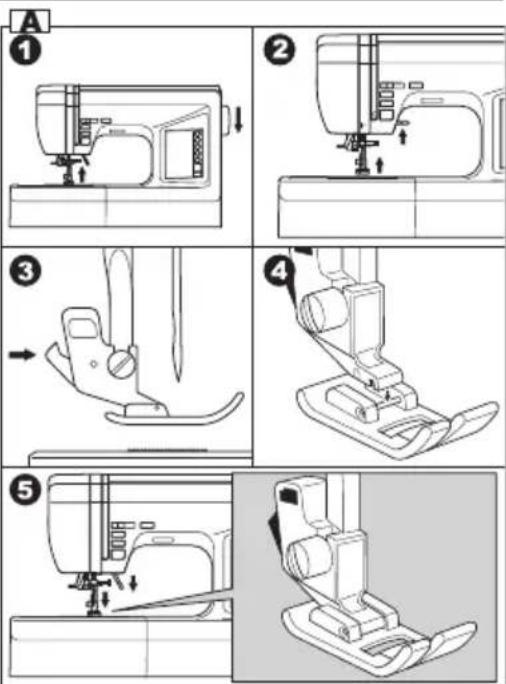 A

1

2

3

4

5