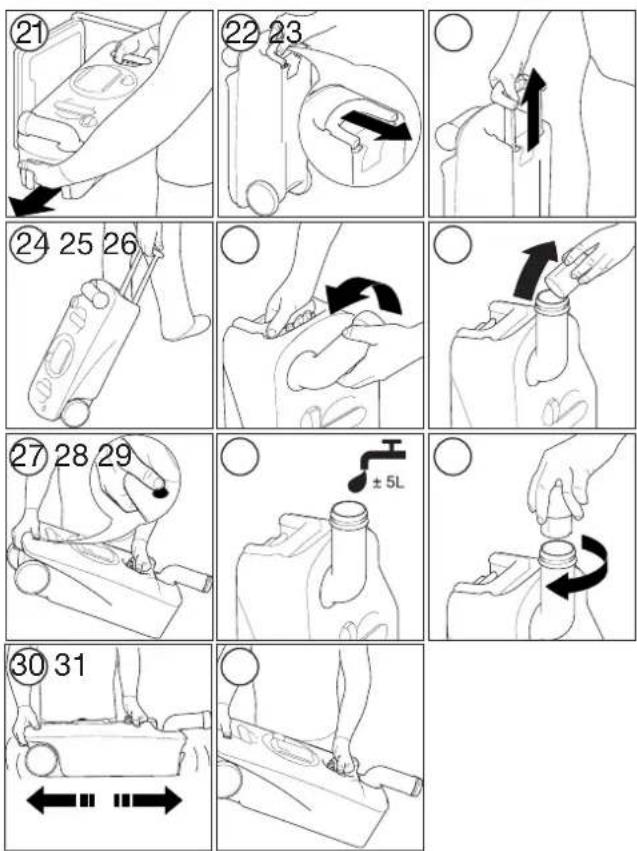 21

22 23

24 25 26

27 28 29

± 5L

30 31