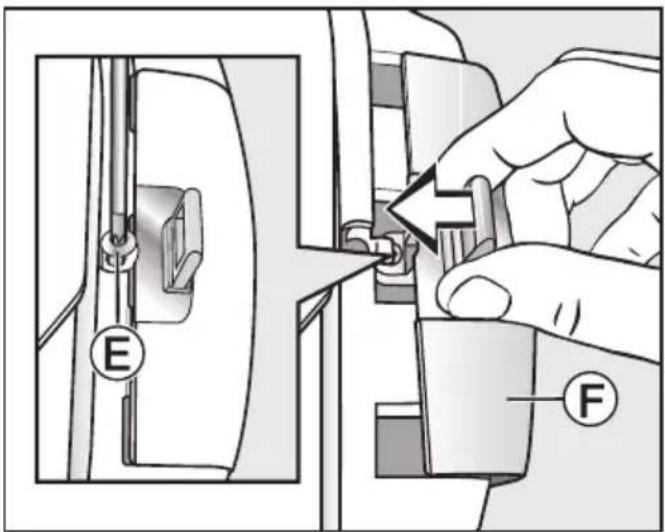 E

F