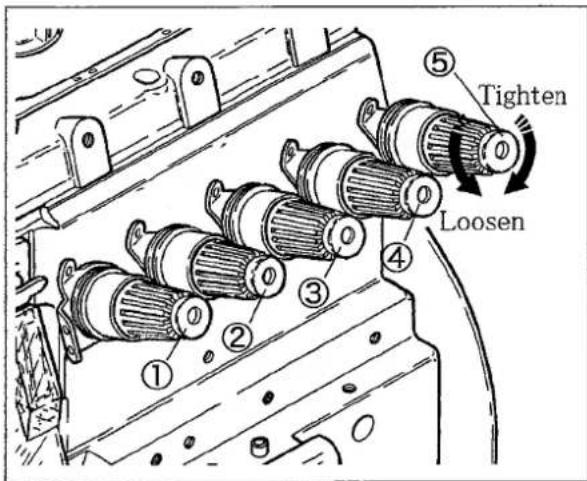 ⑤
Tighten
Loosen
④
③
②
①