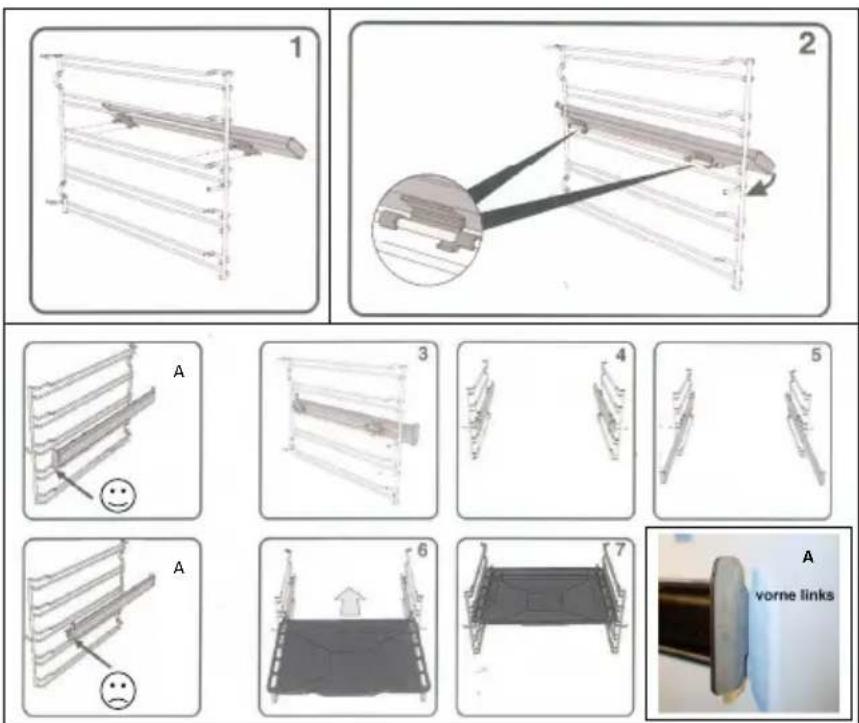 1

2

A

3

4

5

A

6

7

A

vorne links