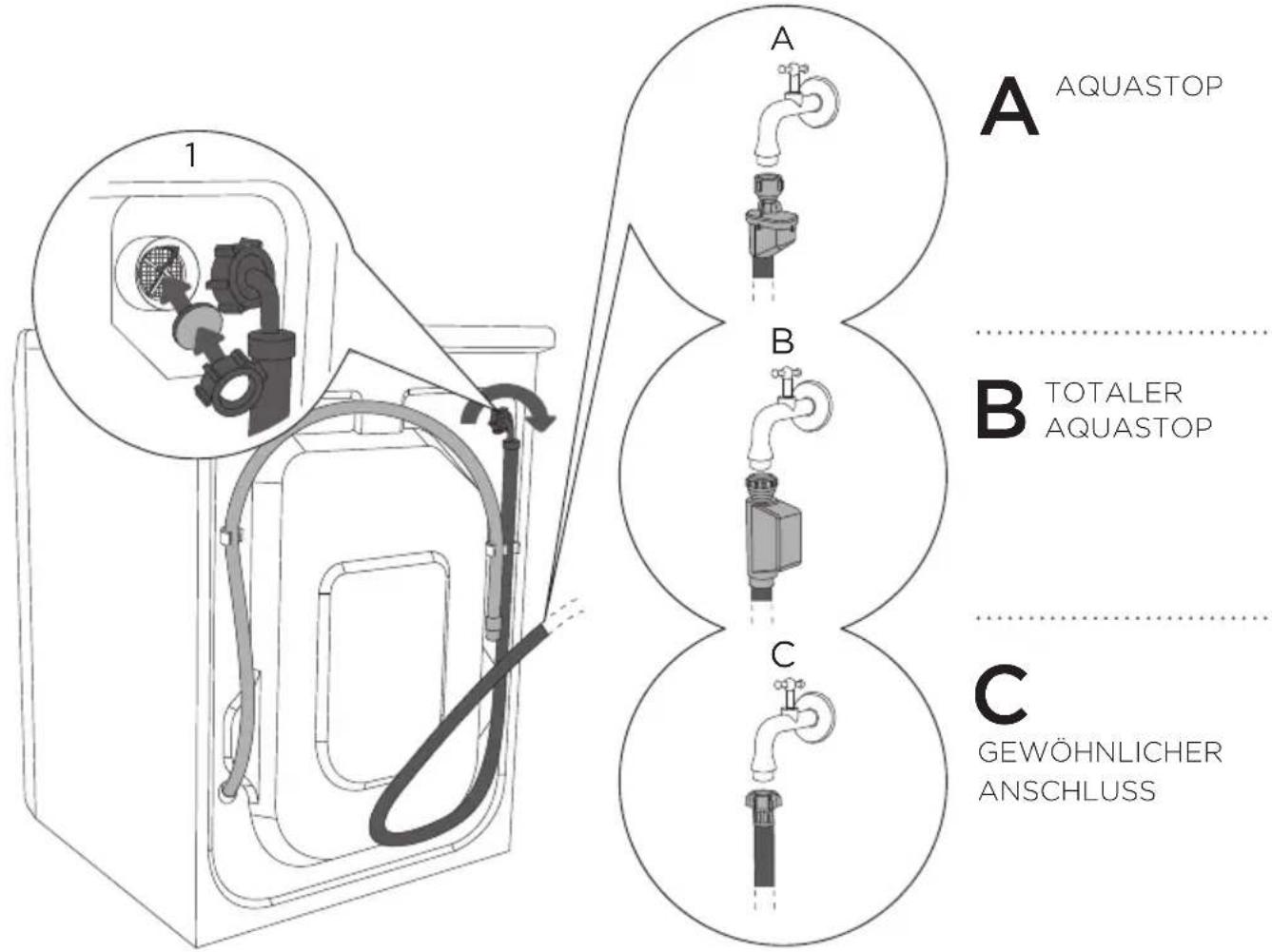 1

A

B

C

A AQUASTOP

B TOTALER AQUASTOP

C GEWÖHNLICHER ANSCHLUSS