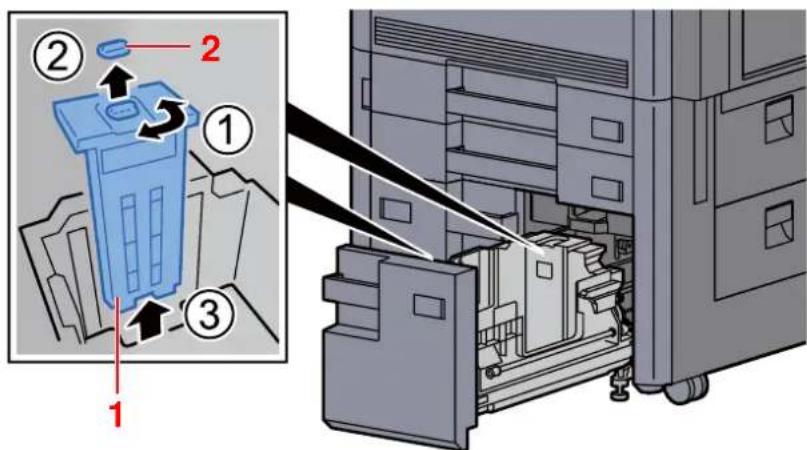 ② 2
① 
③
1