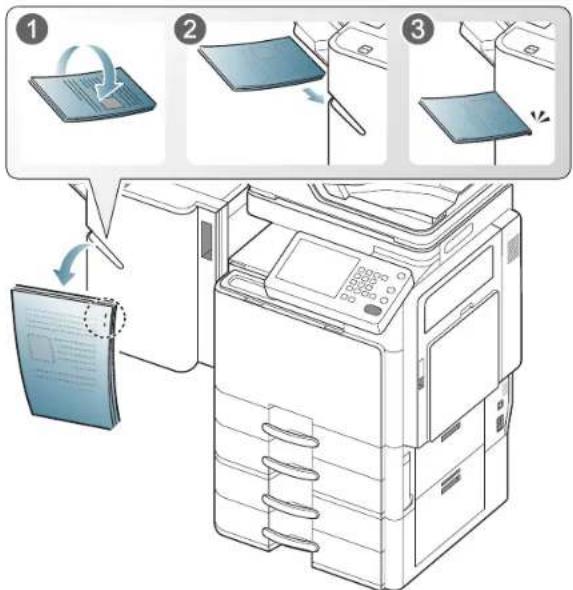 1
2
3