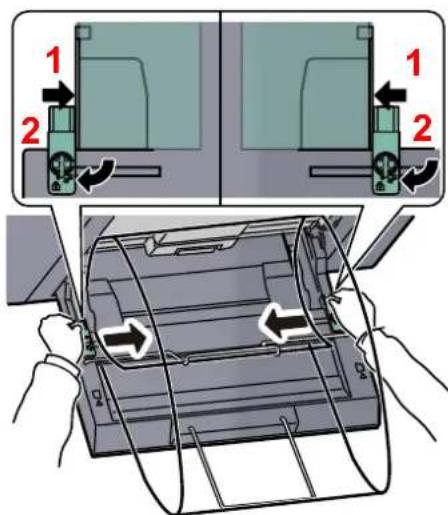 1
2
1
2