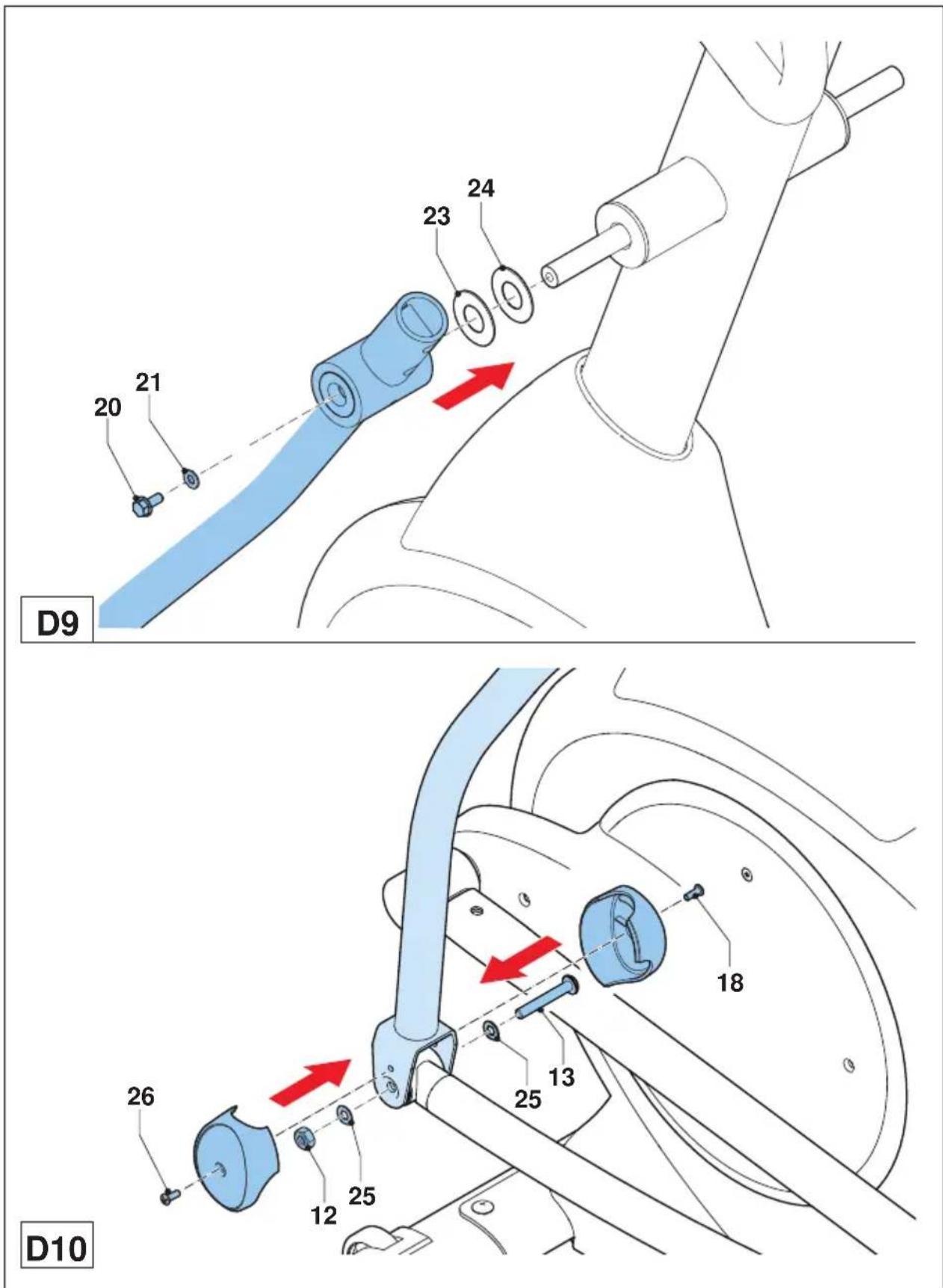 24
23
21
20
D9
18
13
25
26
12
25
D10