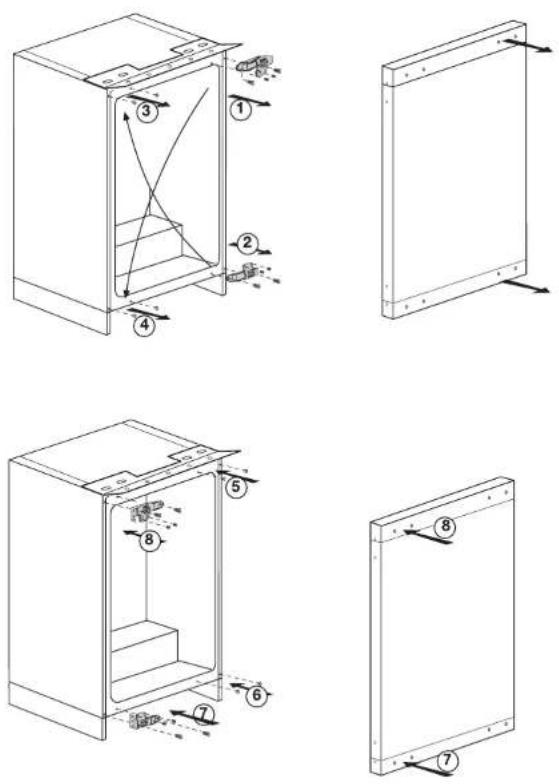 3
1
2
4
5
8
6
7
8
7