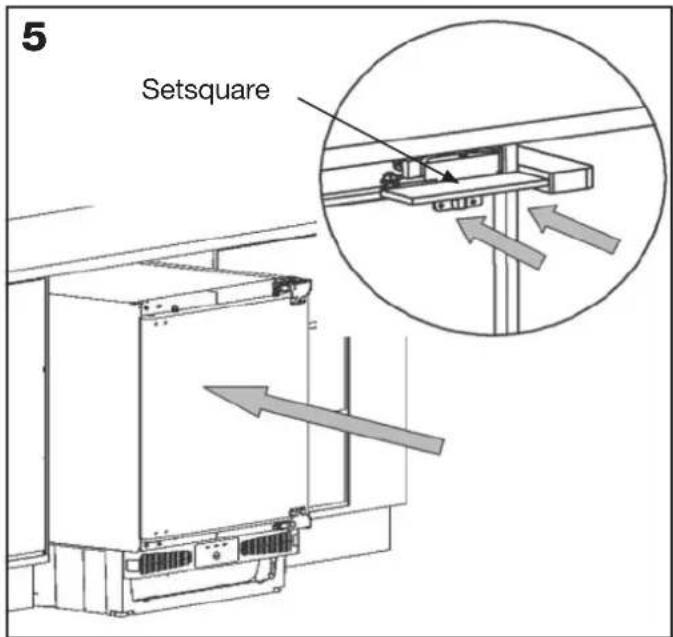 5

Setsquare