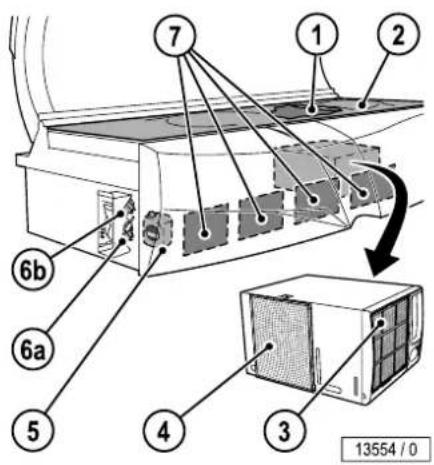 7
1
2
6b
6a
5
4
3
13554 / 0