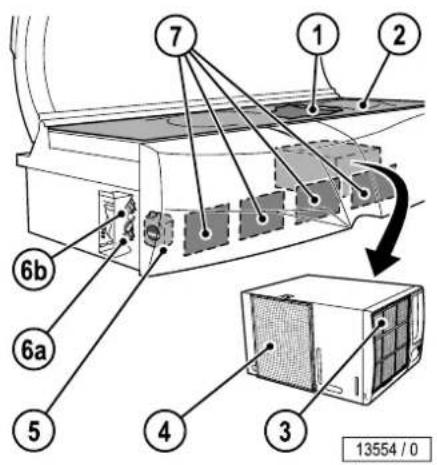 7
1
2
6b
6a
5
4
3
13554 / 0