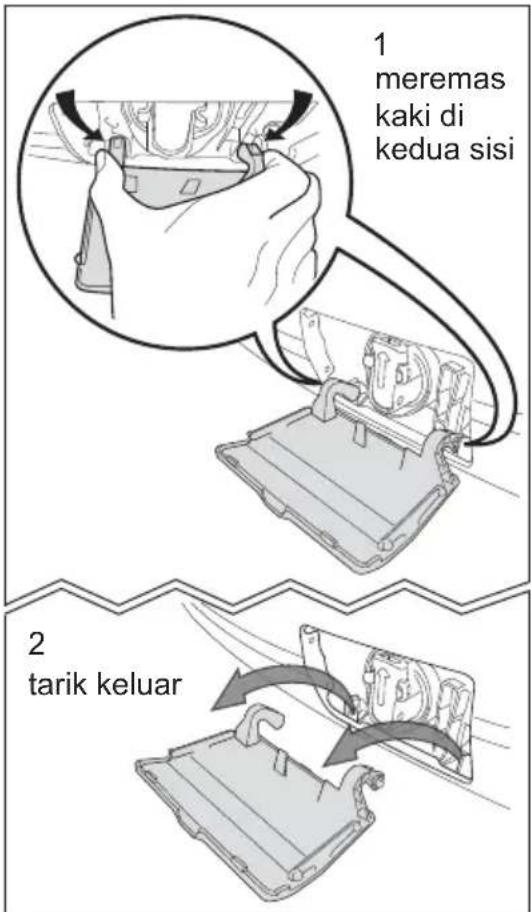 1
meremas kaki di kedua sisi

2
tarik keluar