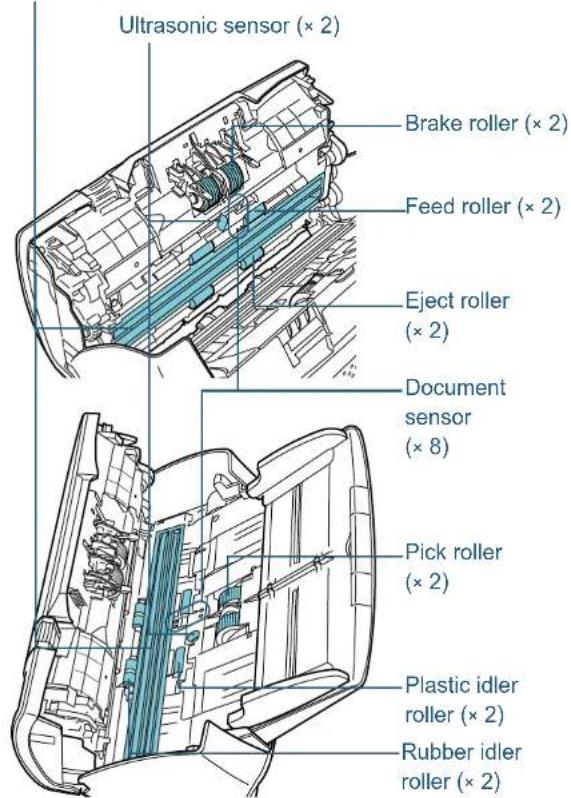 Ultrasonic sensor (× 2)

Brake roller (× 2)

Feed roller (× 2)

Eject roller (× 2)

Document sensor (× 8)

Pick roller (× 2)

Plastic idler roller (× 2)

Rubber idler roller (× 2)