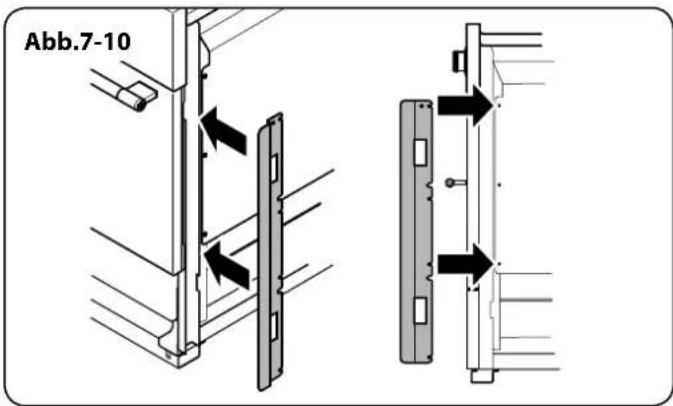 Abb.7-10