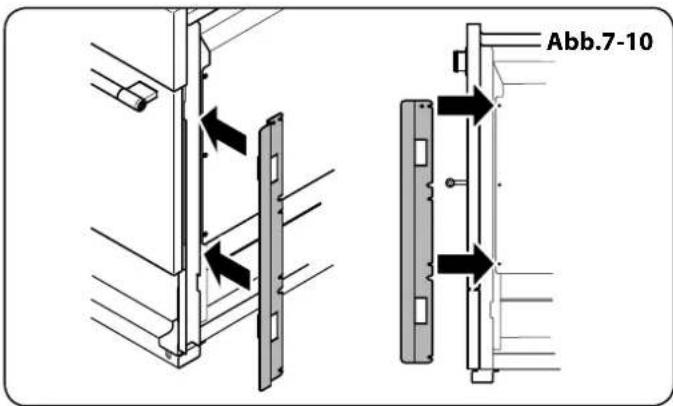 Abb.7-10