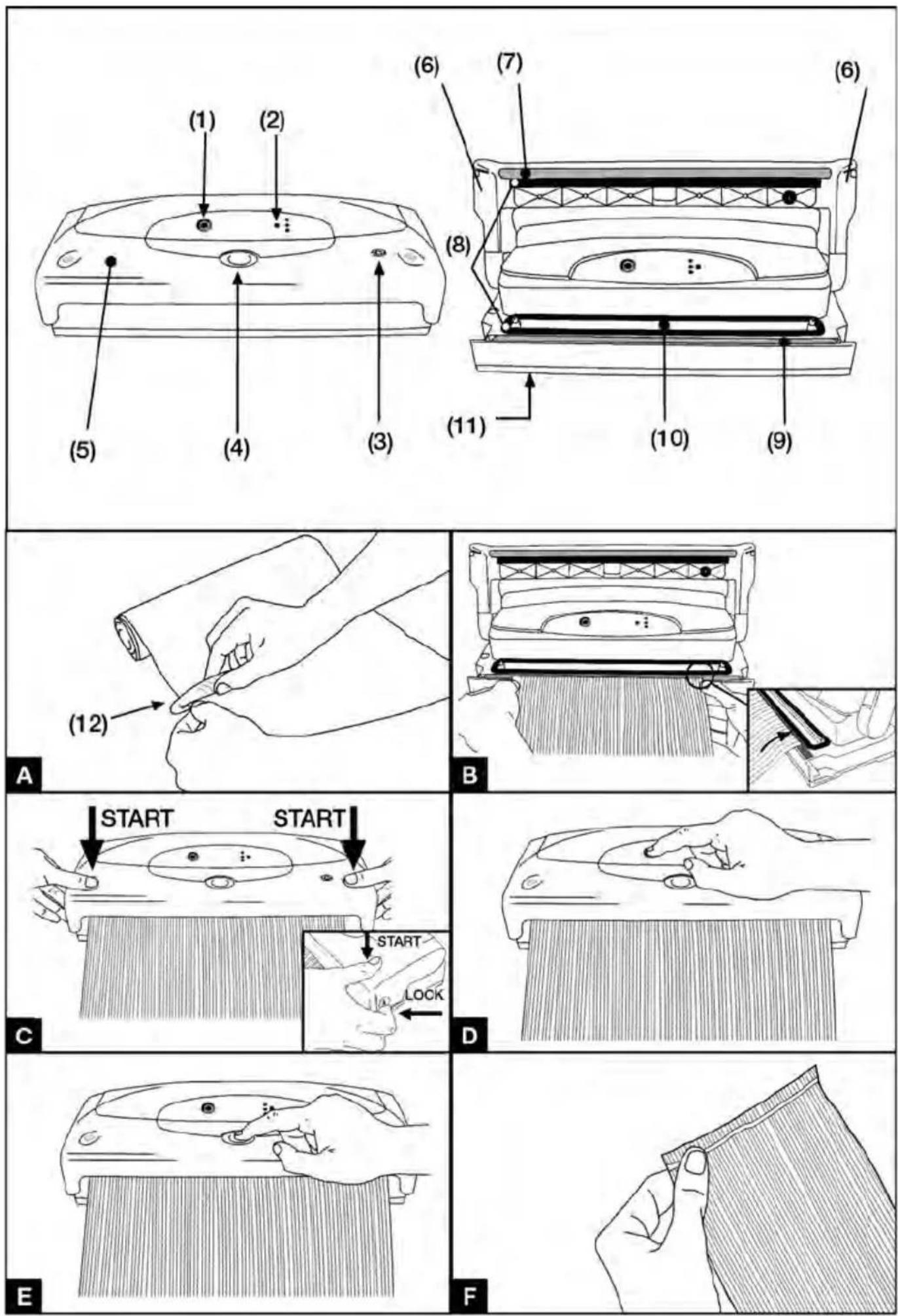 (1) (2)
(5) (4) (3)
(6) (7) (6)
(8)
(11) (10) (9)
(12)
A
B
START START
START
LOCK
C
D
E
F