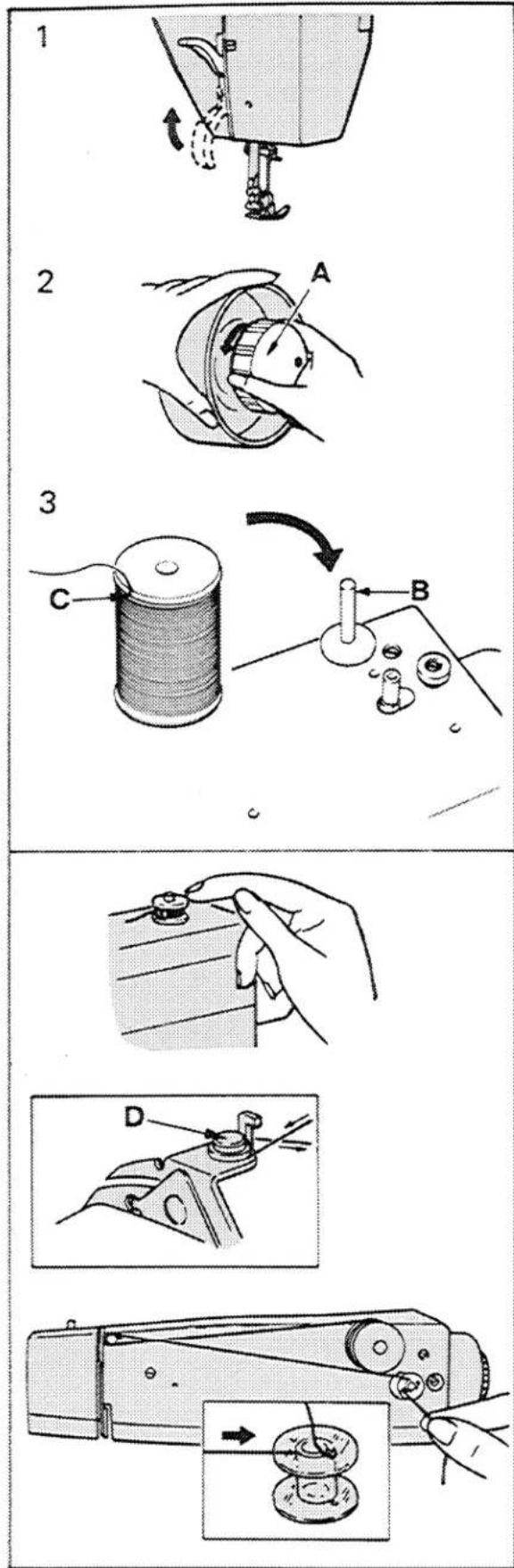 1

2

A

3

C

B

D