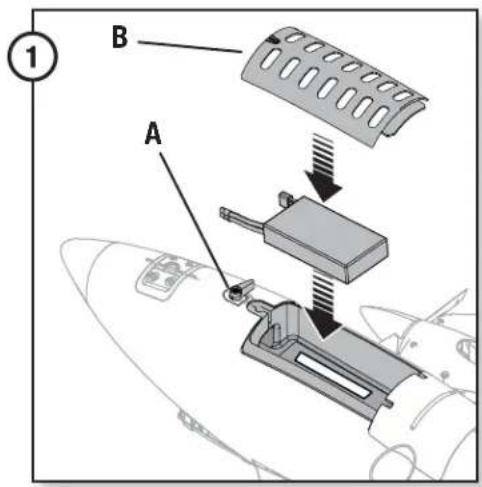 1
B
A