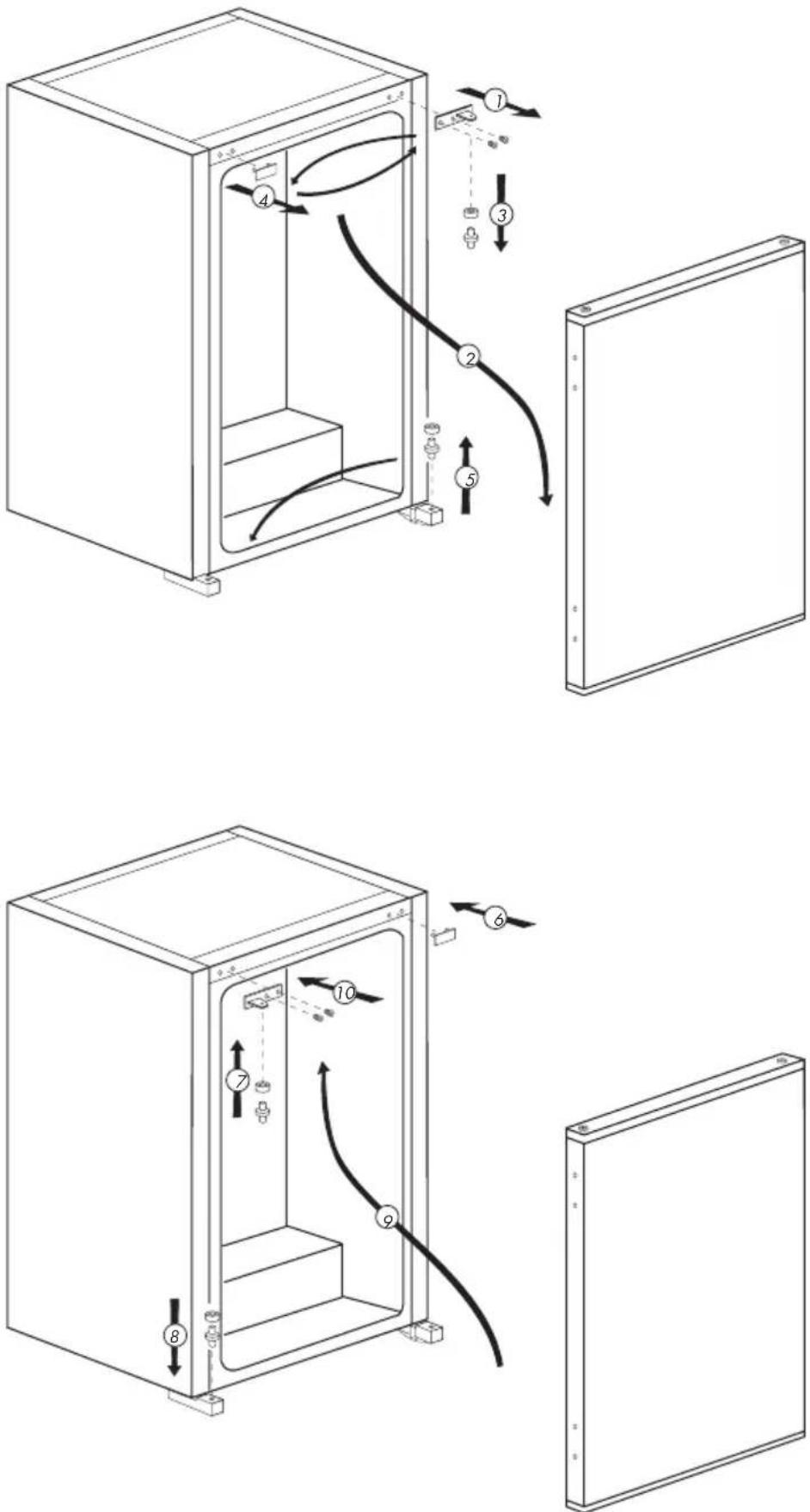 1
4
3
2
5
6
10
7
9
8