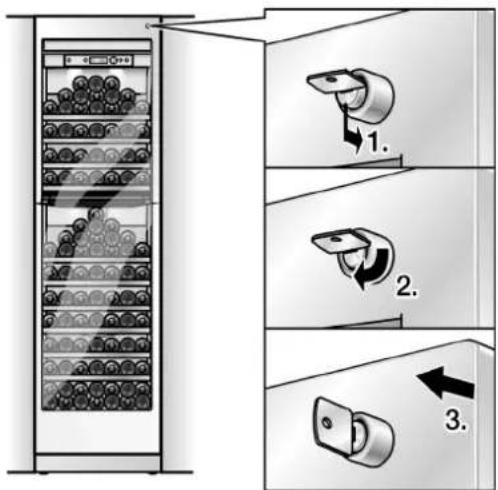 1.

2.

3.