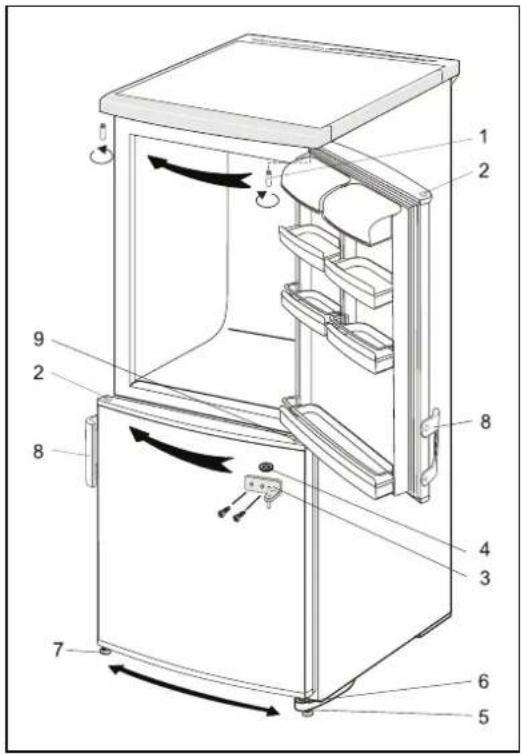 1
2
9
2
8
8
4
3
7
6
5