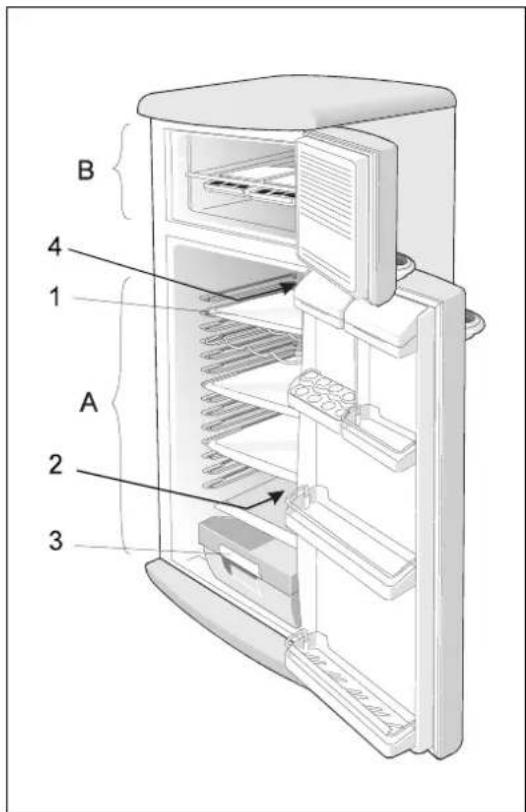 B
4
1
A
2
3