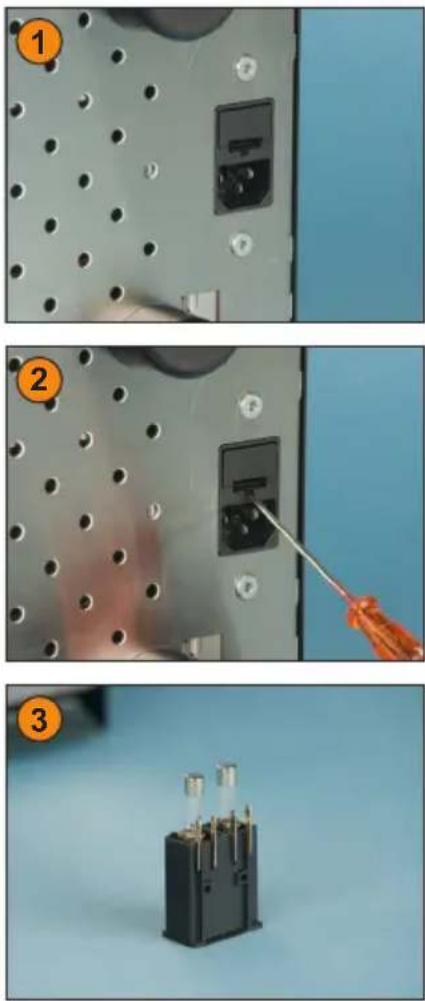 1

2

3