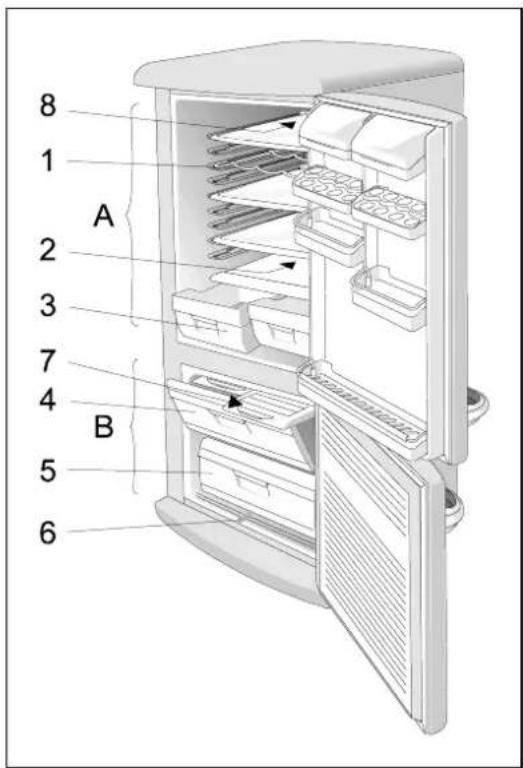 8
1
A
2
3
7
4
B
5
6