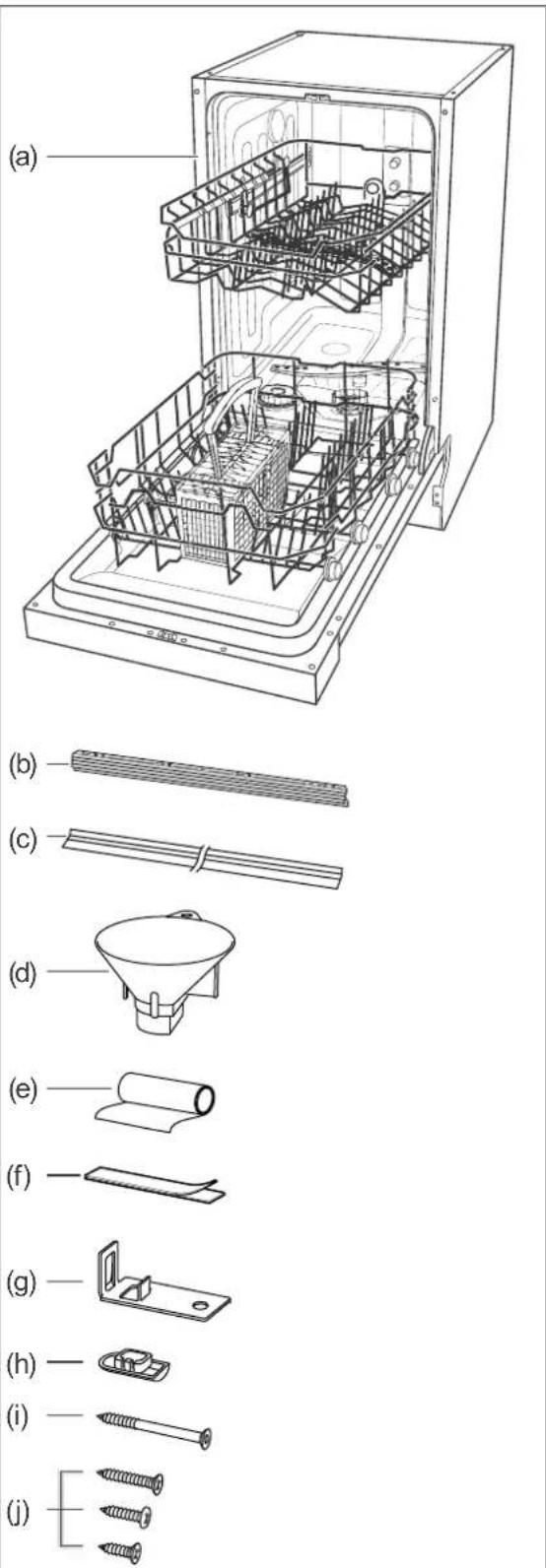 (a)
(b)
(c)
(d)
(e)
(f)
(g)
(h)
(i)
(j)