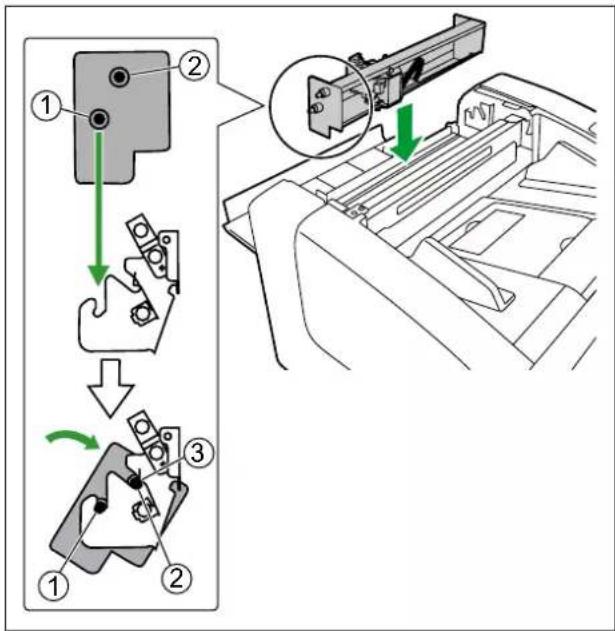 2
1
3
1
2