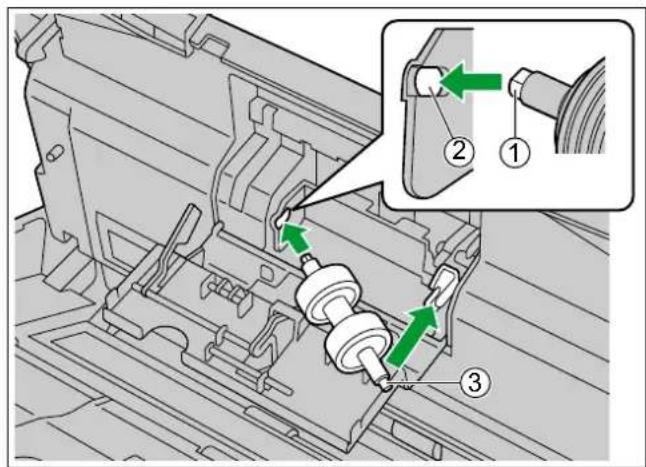 ②
①
③