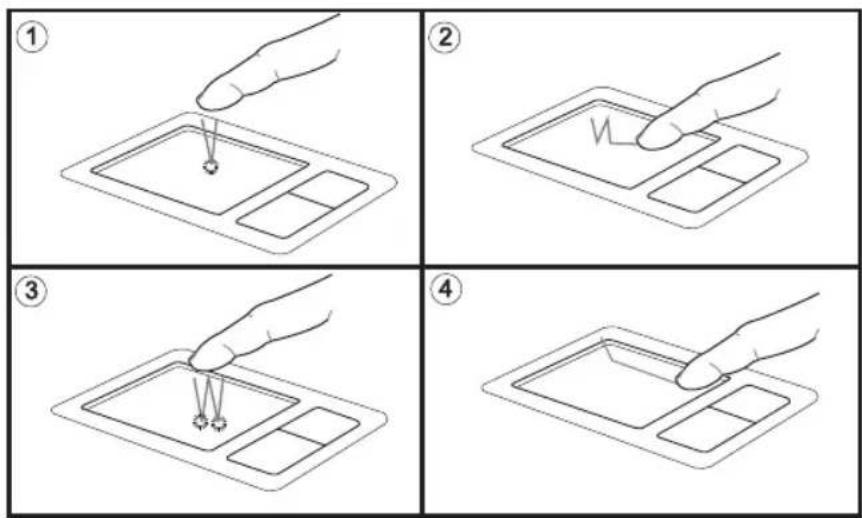 1

2

3

4