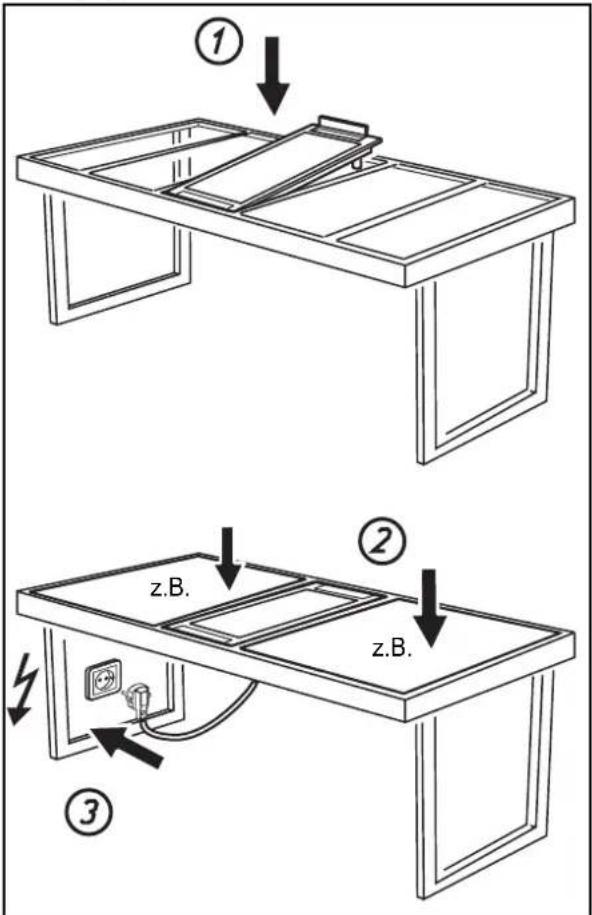 1

2

z.B.

z.B.

3