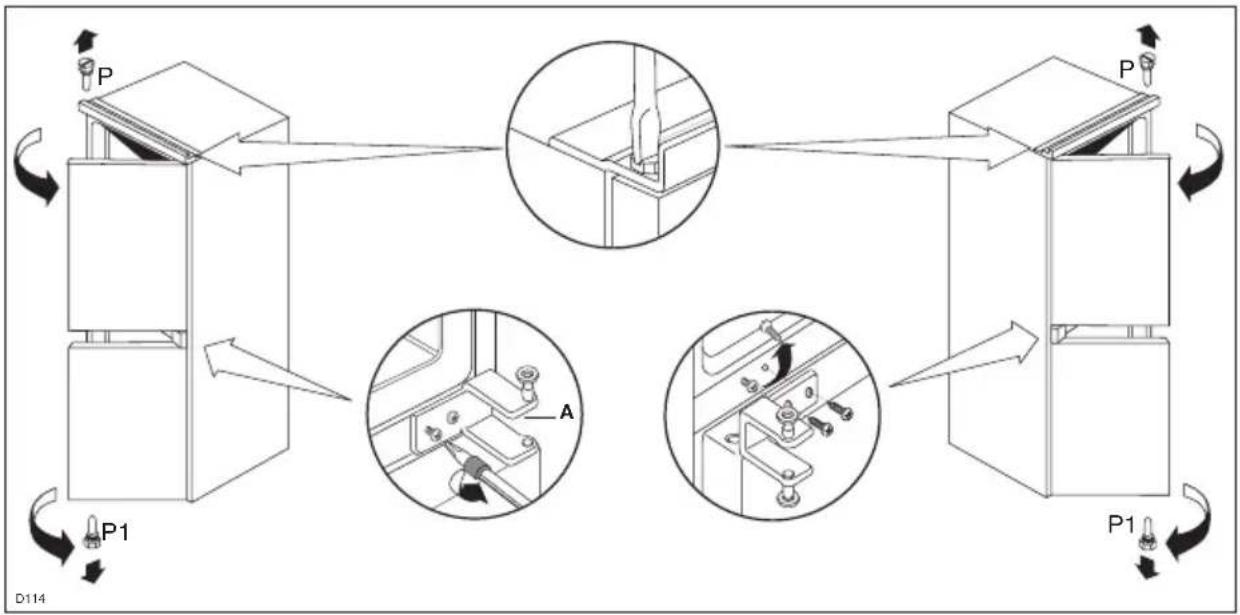 P
P
A
P1
P1
D114