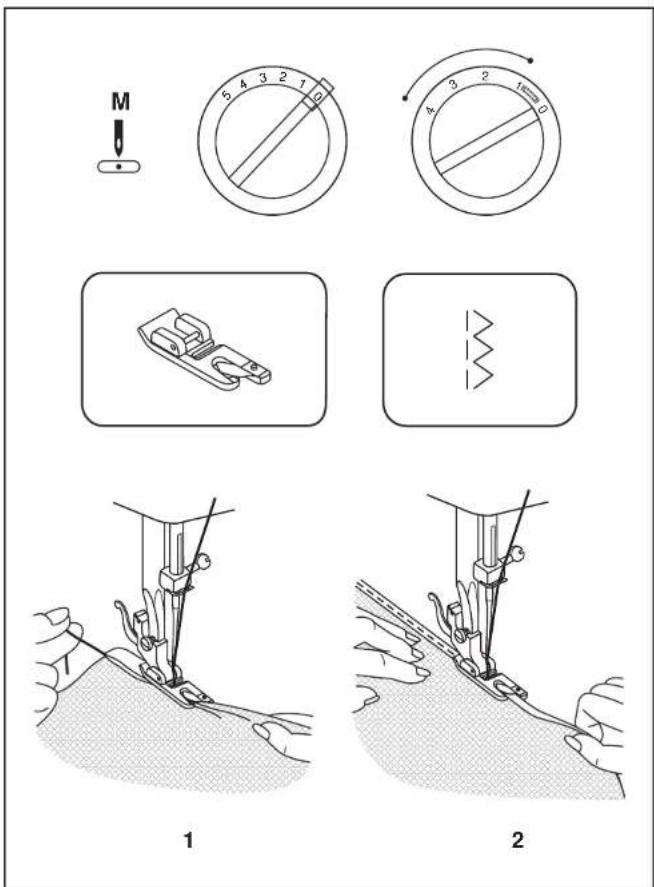 M

5 4 3 2 1 0

4 3 2 1 0

1

2