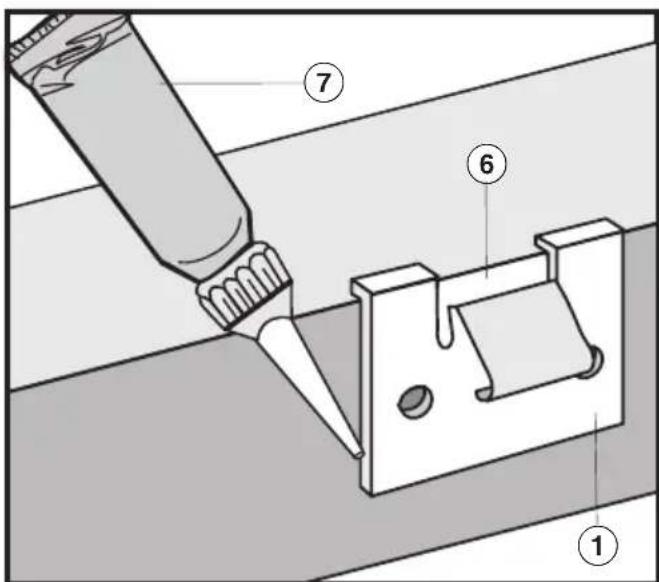 7
6
1