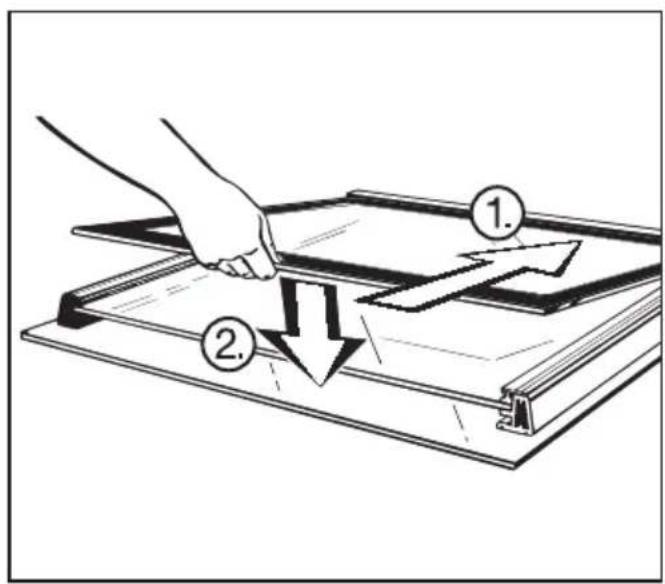 1.
2.