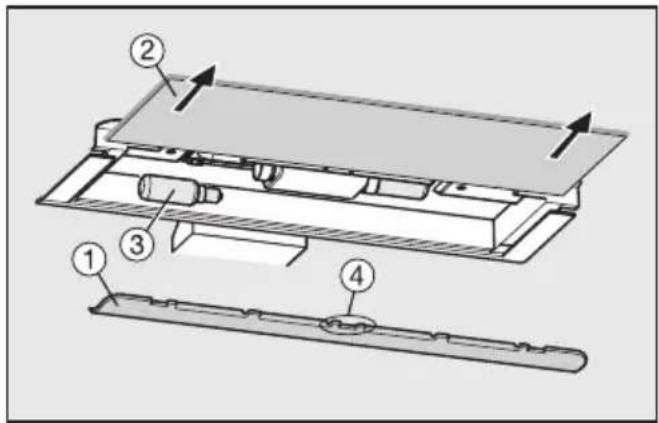 2
3
1
4