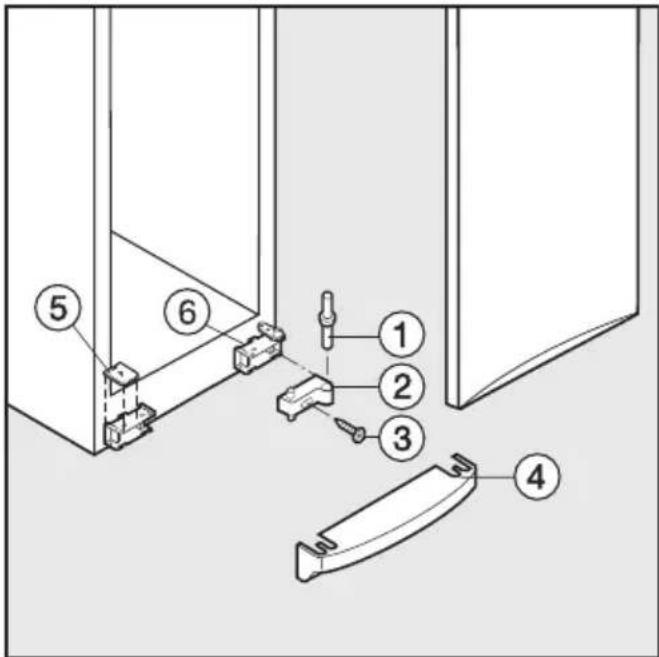 5
6
1
2
3
4