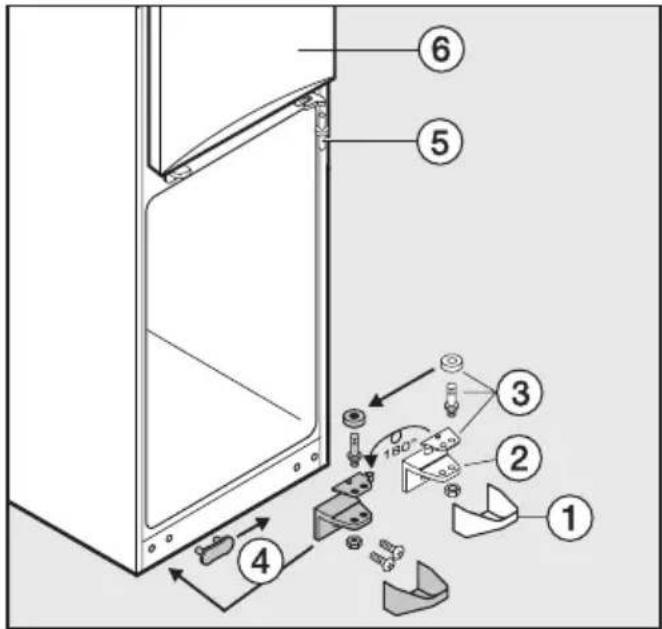 6
5
3
180°
2
1
4