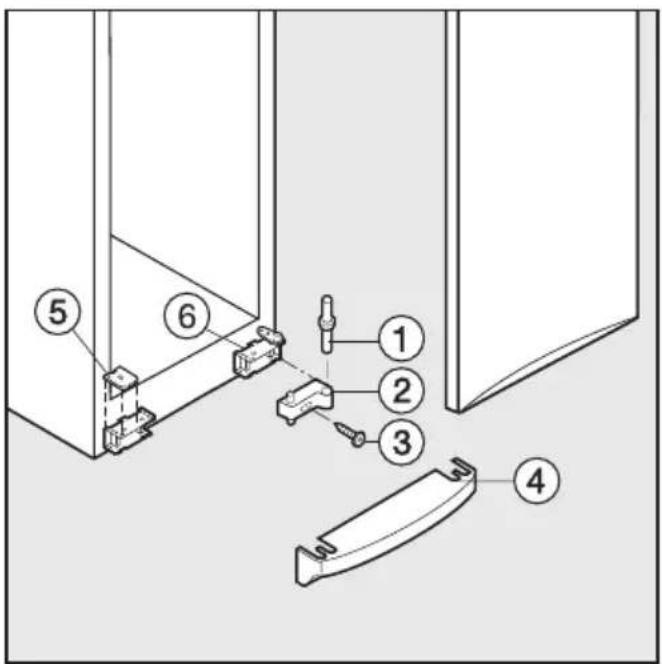 5
6
1
2
3
4