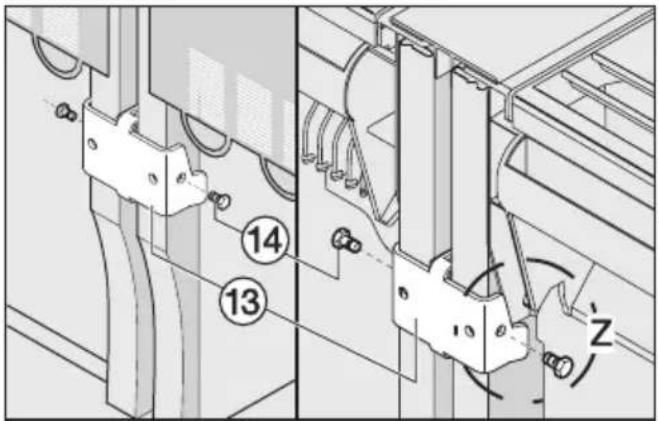 14
13
Z